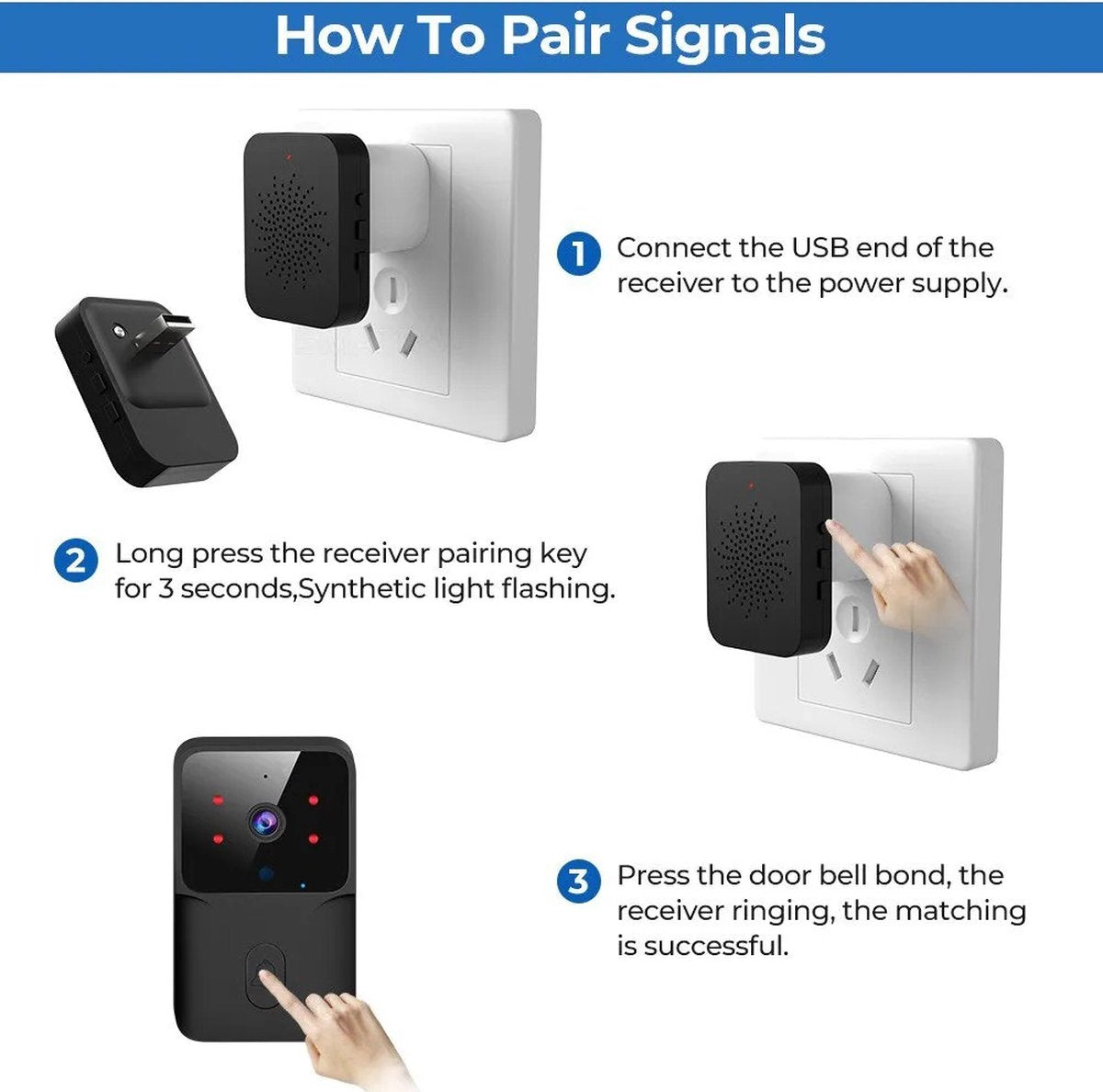 How To Pair Signals

1 Connect the USB end of the receiver to the power supply.

2 Long press the receiver pairing key for 3 seconds,Synthetic light flashing.

3 Press the door bell bond, the receiver ringing, the matching is successful.