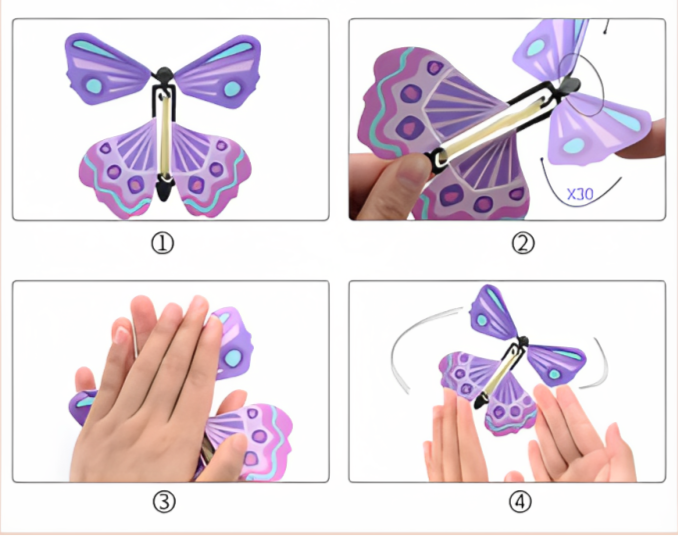 ①

X30

②

③

④